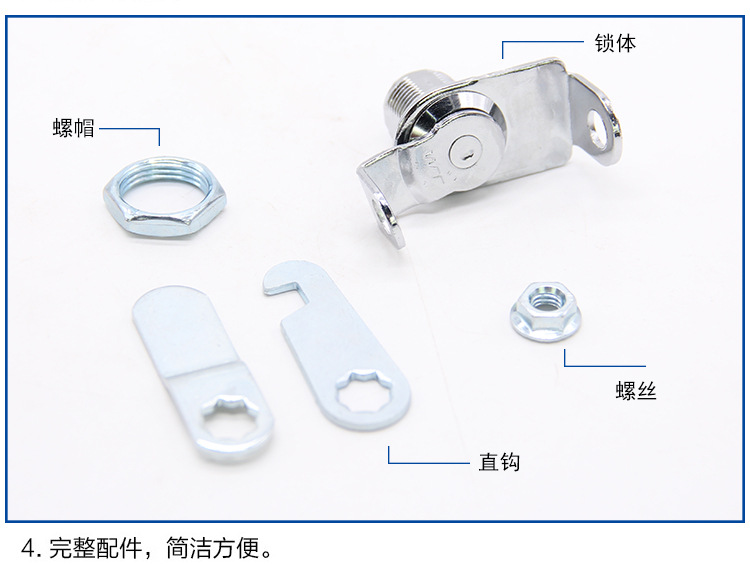 锁体

螺帽

螺丝

直钩

4. 完整配件，简洁方便。